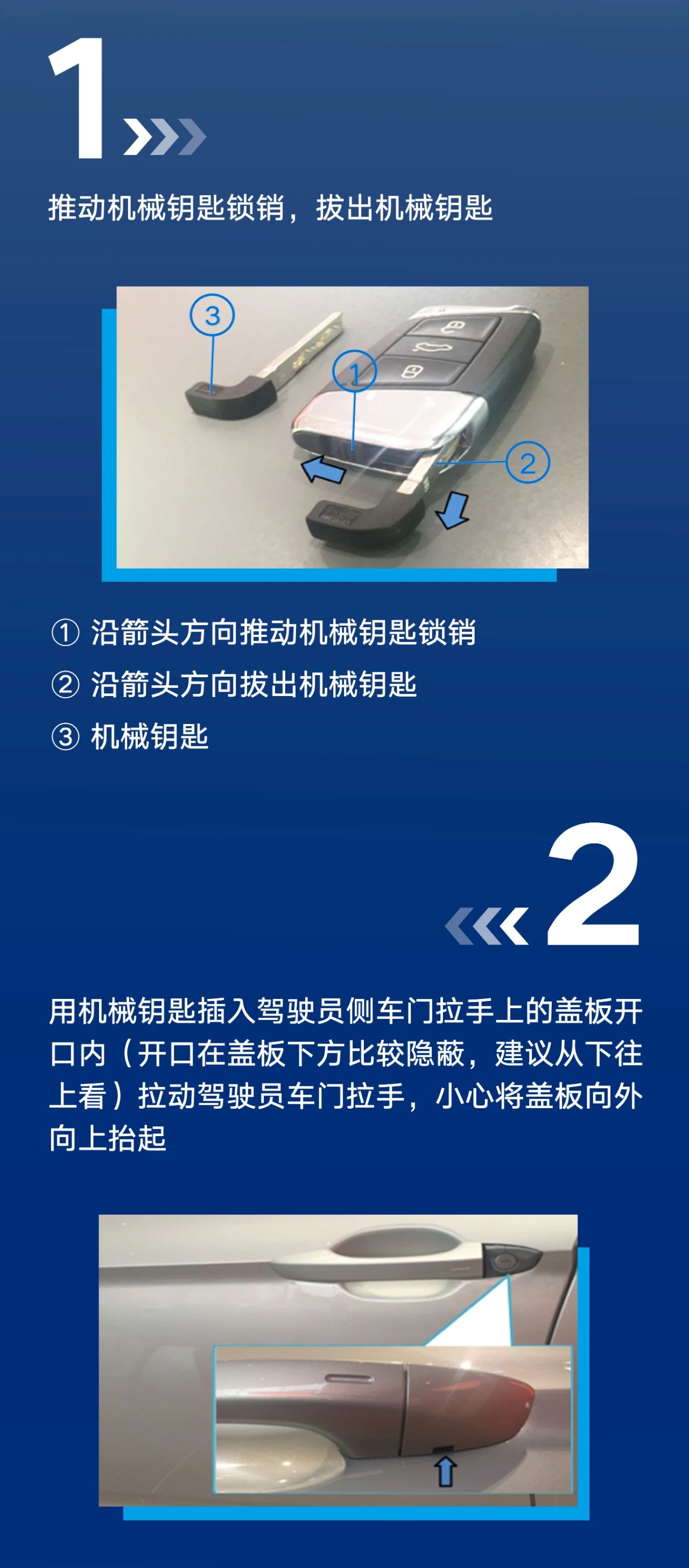 1

推动机械钥匙锁销，拔出机械钥匙

3

1

2

① 沿箭头方向推动机械钥匙锁销
② 沿箭头方向拔出机械钥匙
③ 机械钥匙

2

用机械钥匙插入驾驶员侧车门拉手上的盖板开口内（开口在盖板下方比较隐蔽，建议从下往上看）拉动驾驶员车门拉手，小心将盖板向外向上抬起